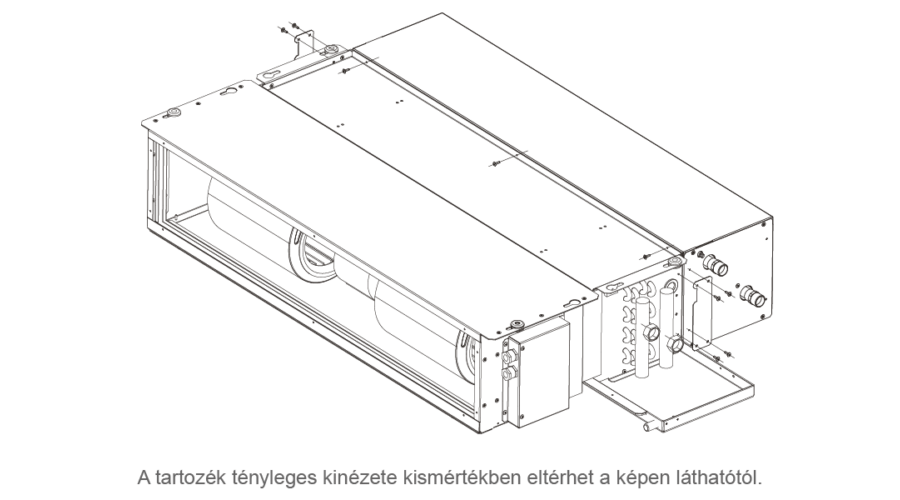 A tartozék tényleges kinézete kismértékben eltérhet a képen láthatótól.